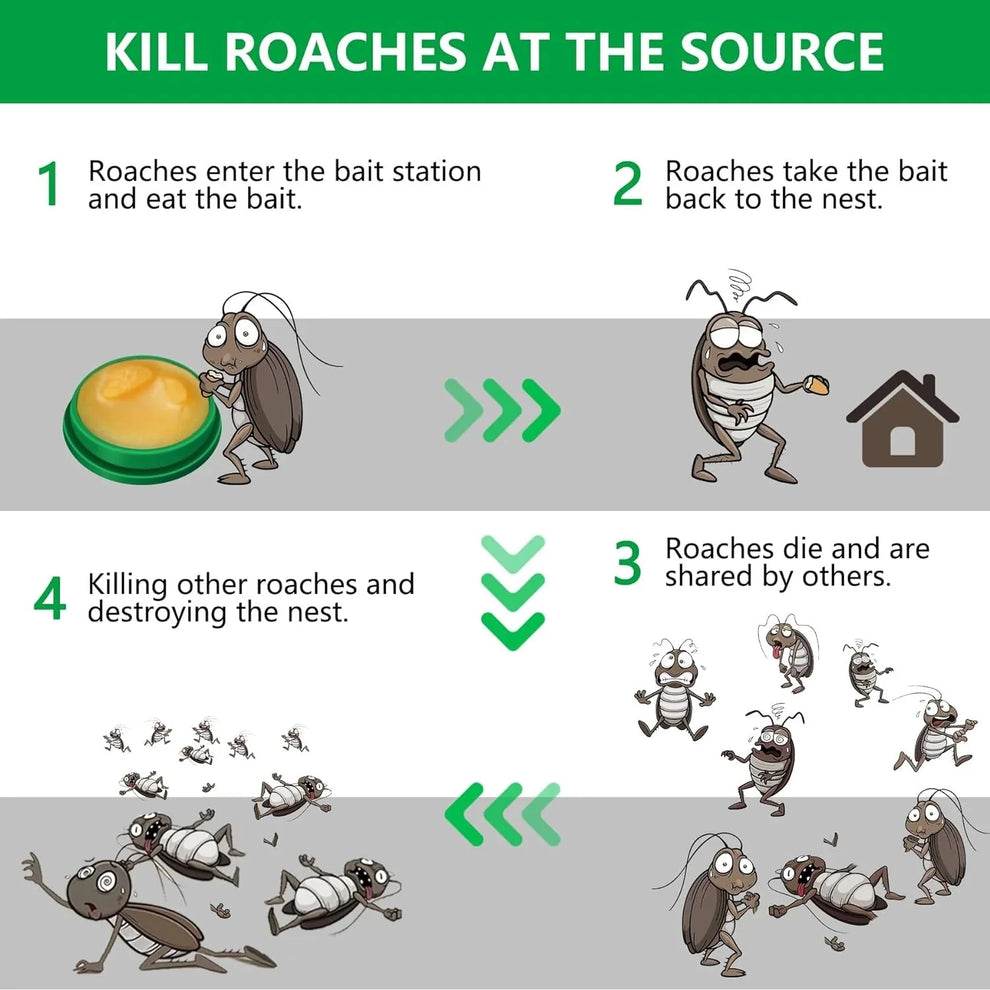 KILL ROACHES AT THE SOURCE

1 Roaches enter the bait station and eat the bait.

2 Roaches take the bait back to the nest.

3 Roaches die and are shared by others.

4 Killing other roaches and destroying the nest.